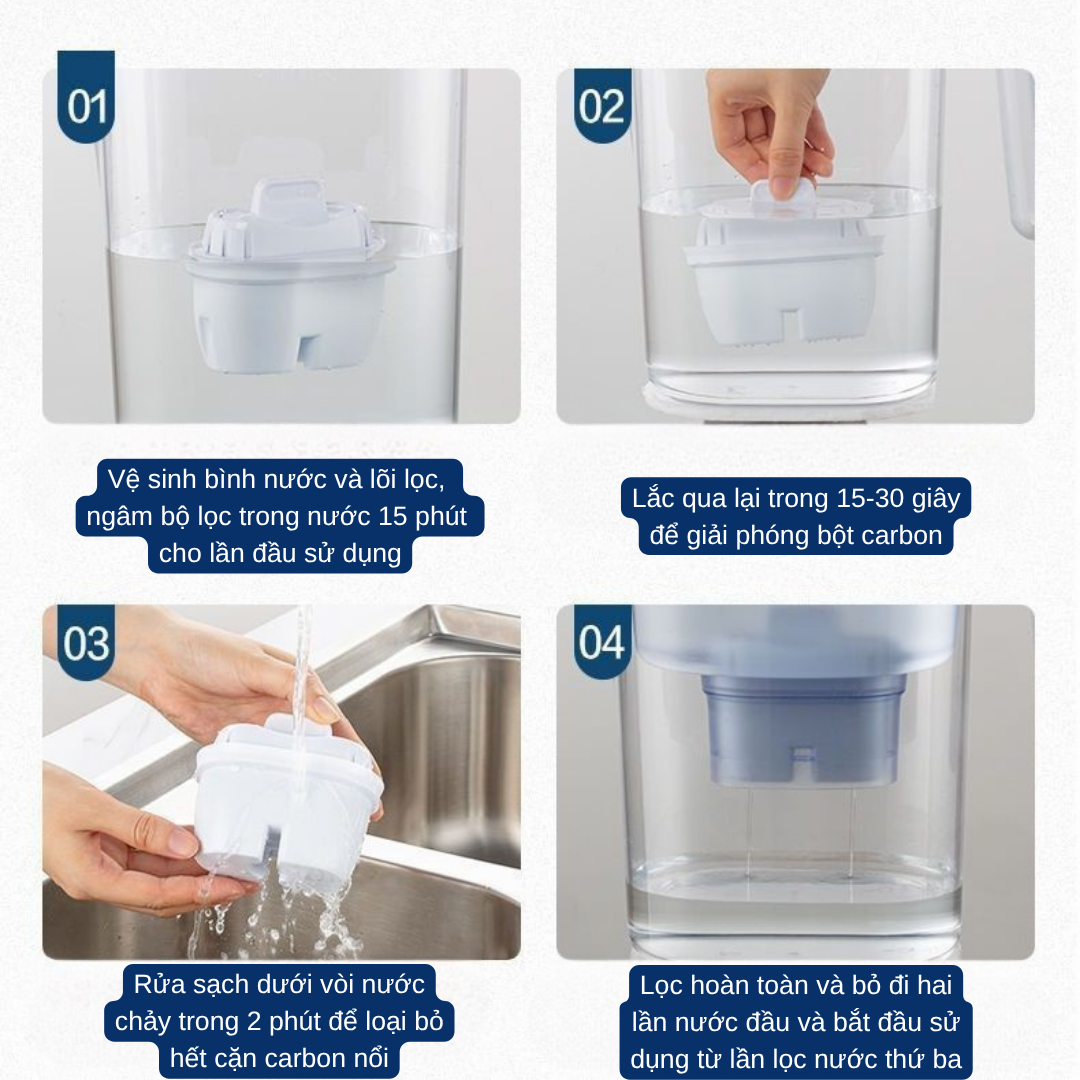 01

Vệ sinh bình nước và lõi lọc, ngâm bộ lọc trong nước 15 phút cho lần đầu sử dụng

02

Lắc qua lại trong 15-30 giây để giải phóng bột carbon

03

Rửa sạch dưới vòi nước chảy trong 2 phút để loại bỏ hết cặn carbon nổi

04

Lọc hoàn toàn và bỏ đi hai lần nước đầu và bắt đầu sử dụng từ lần lọc nước thứ ba