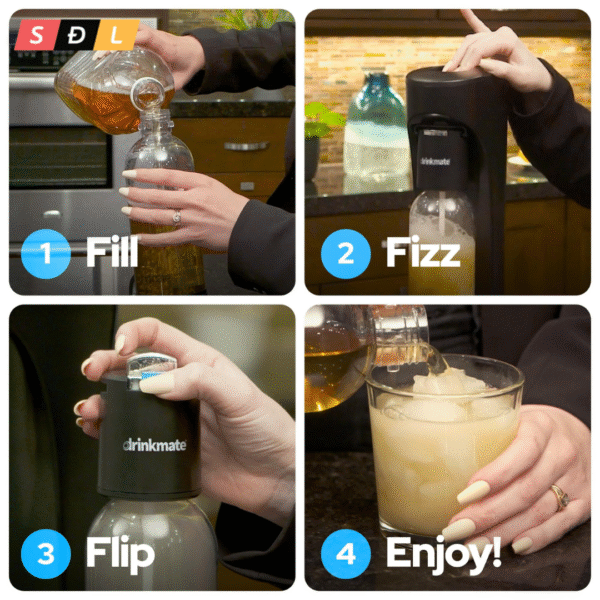 S Đ L

1 Fill

drinkmate

2 Fizz

drinkmate

3 Flip

4 Enjoy!